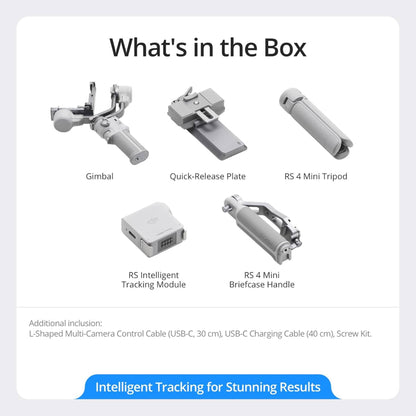 What's in the Box

Gimbal

Quick-Release Plate

RS 4 Mini Tripod

RS Intelligent Tracking Module

RS 4 Mini Briefcase Handle

Additional inclusion:
L-Shaped Multi-Camera Control Cable (USB-C, 30 cm), USB-C Charging Cable (40 cm), Screw Kit.

Intelligent Tracking for Stunning Results